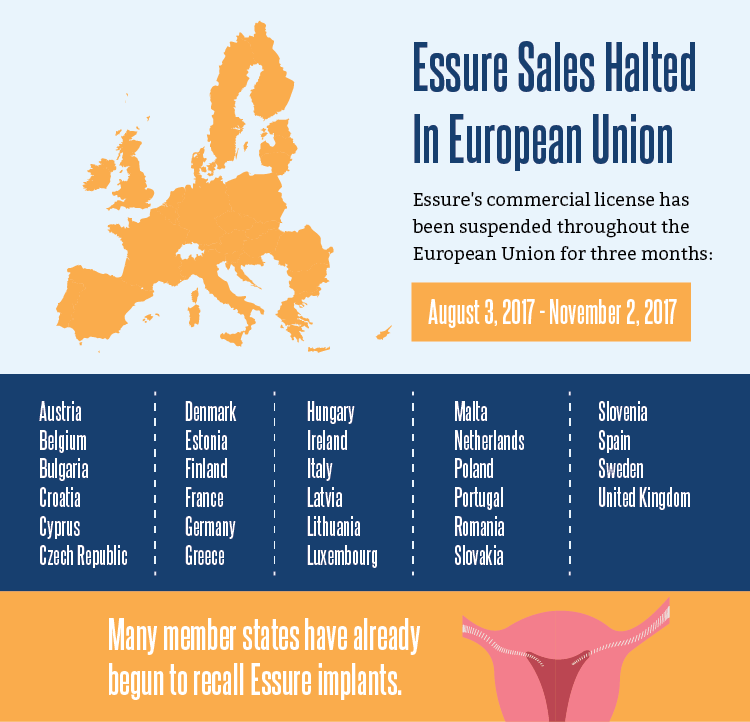 Essure Sales Halted In European Union

Essure's commercial license has been suspended throughout the European Union for three months:

August 3, 2017 - November 2, 2017

Austria
Belgium
Bulgaria
Croatia
Cyprus
Czech Republic

Denmark
Estonia
Finland
France
Germany
Greece

Hungary
Ireland
Italy
Latvia
Lithuania
Luxembourg

Malta
Netherlands
Poland
Portugal
Romania
Slovakia

Slovenia
Spain
Sweden
United Kingdom

Many member states have already begun to recall Essure implants.