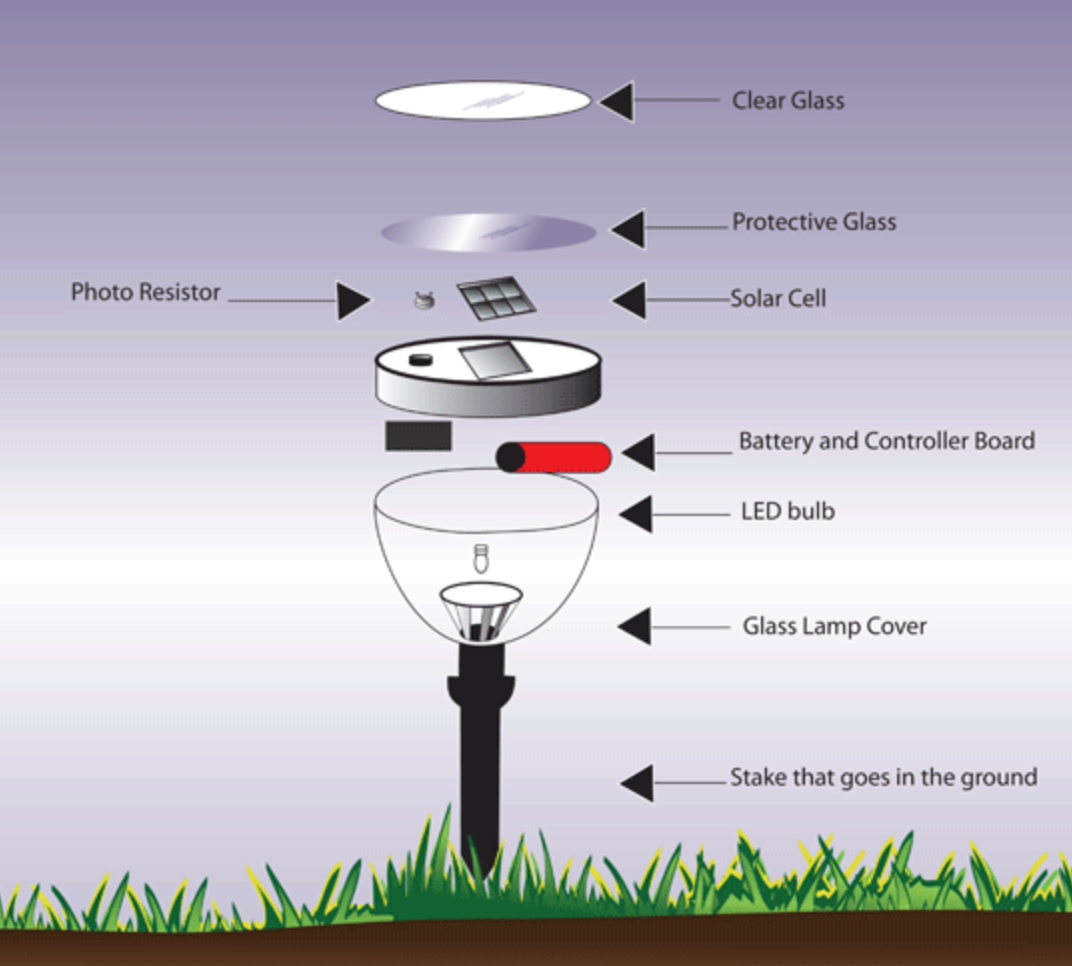 Clear Glass

Protective Glass

Photo Resistor

Solar Cell

Battery and Controller Board

LED bulb

Glass Lamp Cover

Stake that goes in the ground